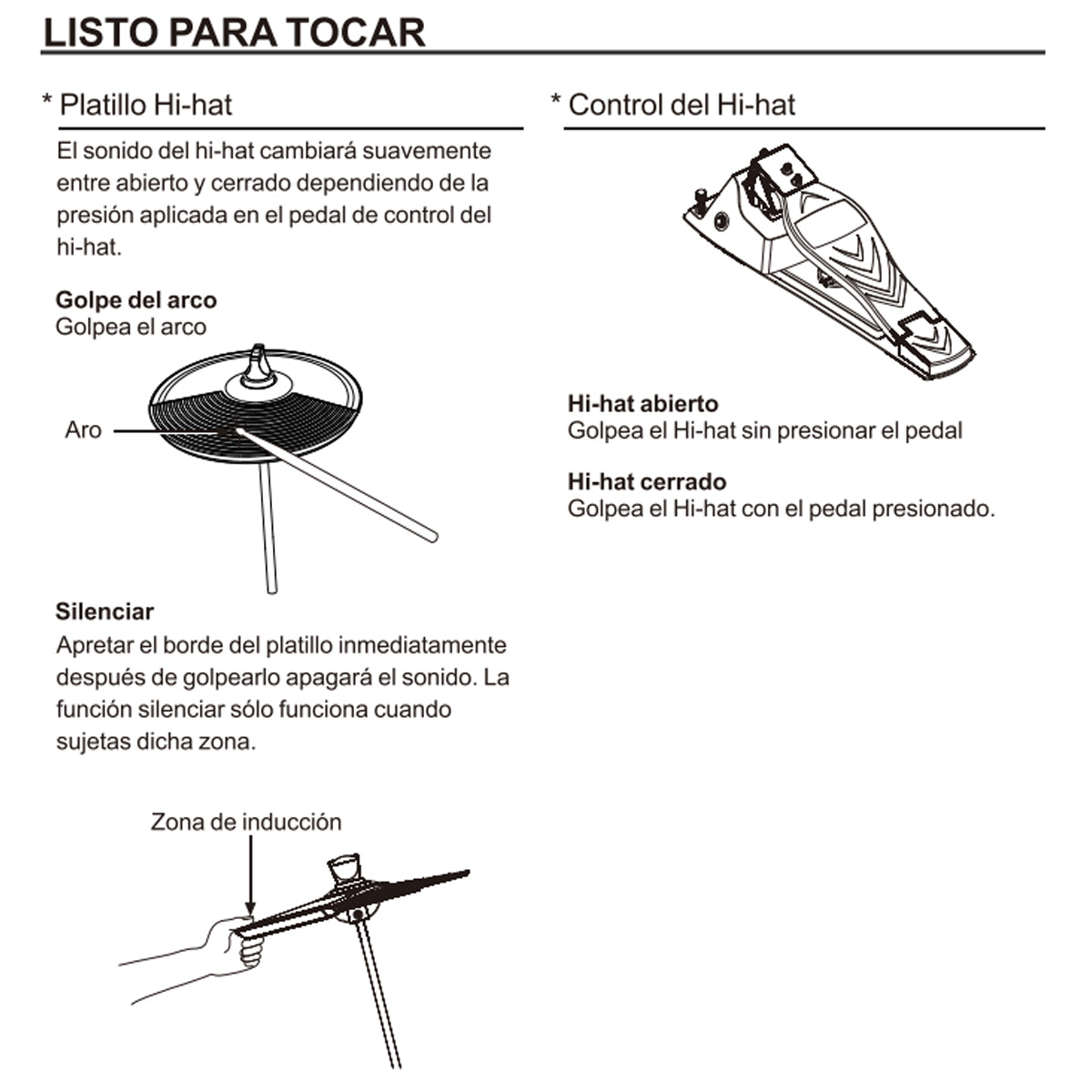 LISTO PARA TOCAR

* Platillo Hi-hat

El sonido del hi-hat cambiará suavemente entre abierto y cerrado dependiendo de la presión aplicada en el pedal de control del hi-hat.

Golpe del arco
Golpea el arco

Aro

Silenciar
Apretar el borde del platillo inmediatamente después de golpearlo apagará el sonido. La función silenciar sólo funciona cuando sujetas dicha zona.

Zona de inducción

* Control del Hi-hat

Hi-hat abierto
Golpea el Hi-hat sin presionar el pedal

Hi-hat cerrado
Golpea el Hi-hat con el pedal presionado.